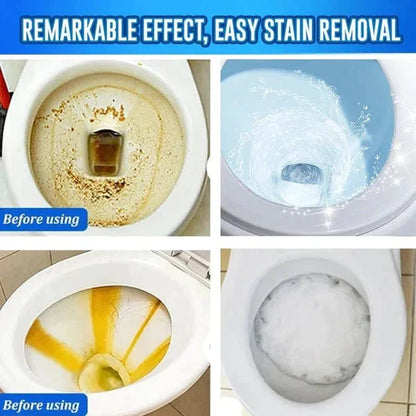 REMARKABLE EFFECT, EASY STAIN REMOVAL

Before using

Before using