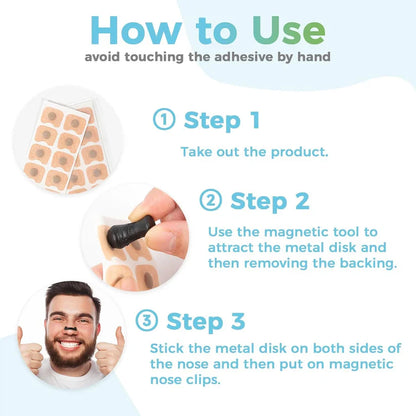 How to Use
avoid touching the adhesive by hand

① Step 1
Take out the product.

② Step 2
Use the magnetic tool to attract the metal disk and then removing the backing.

③ Step 3
Stick the metal disk on both sides of the nose and then put on magnetic nose clips.